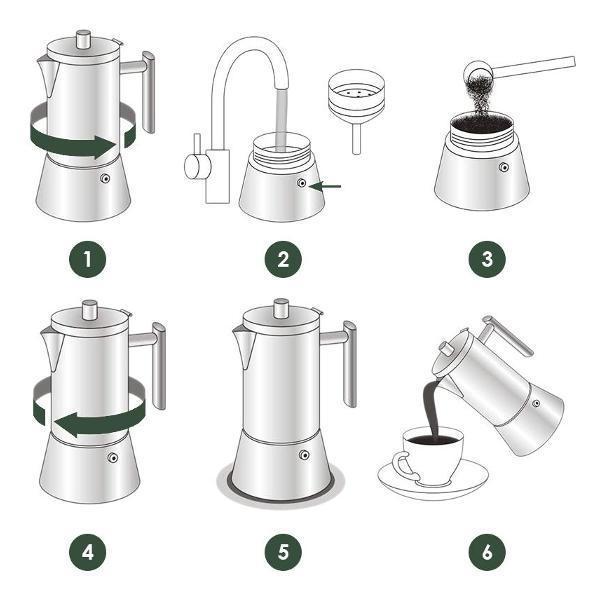 1

2

3

4

5

6