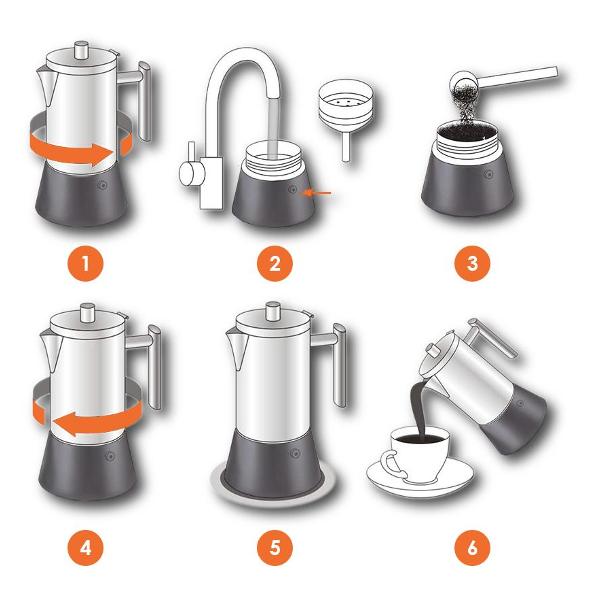 1

2

3

4

5

6