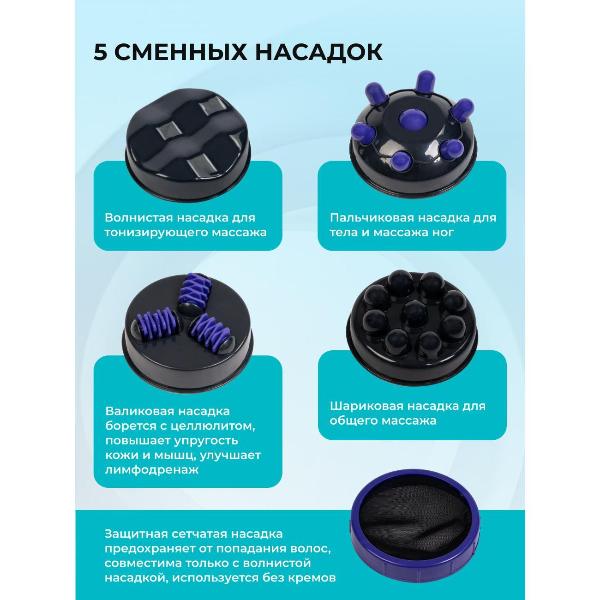 5 СМЕННЫХ НАСАДОК

Волнистая насадка для тонизирующего массажа

Пальчиковая насадка для тела и массажа ног

Валиковая насадка борется с целлюлитом, повышает упругость кожи и мышц, улучшает лимфодренаж

Шариковая насадка для общего массажа

Защитная сетчатая насадка предохраняет от попадания волос, совместима только с волнистой насадкой, используется без кремов