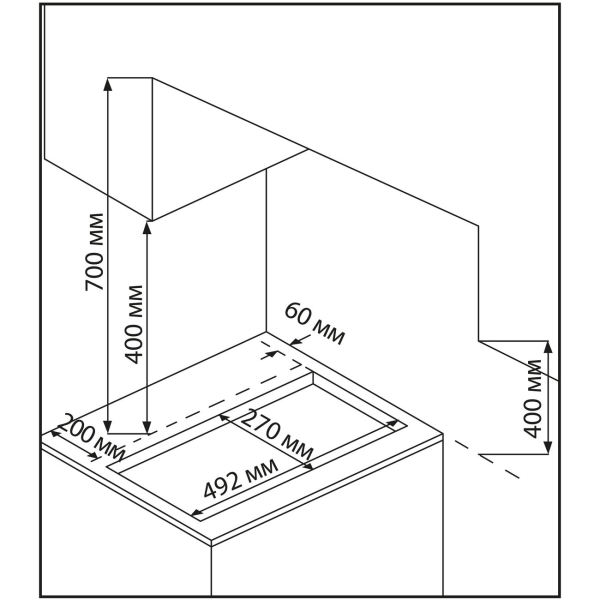 700 мм
400 мм
60 мм
400 мм
200 мм
270 мм
492 мм