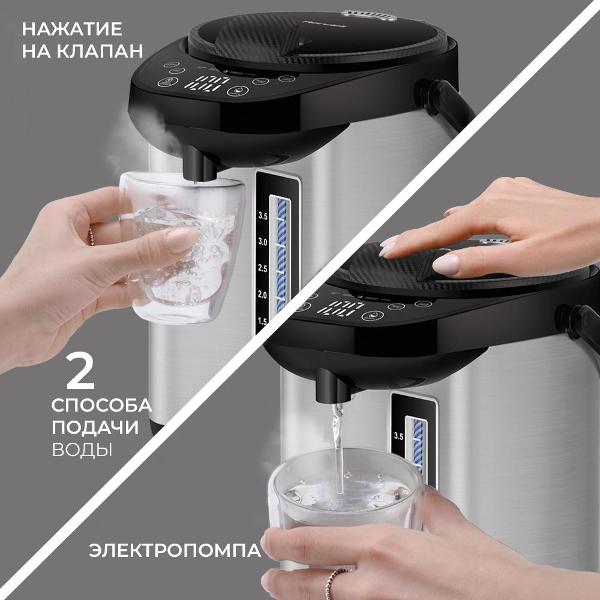 НАЖАТИЕ НА КЛАПАН

3.5
3.0
2.5
2.0
1.5

2 СПОСОБА ПОДАЧИ ВОДЫ

3.5

ЭЛЕКТРОПОМПА