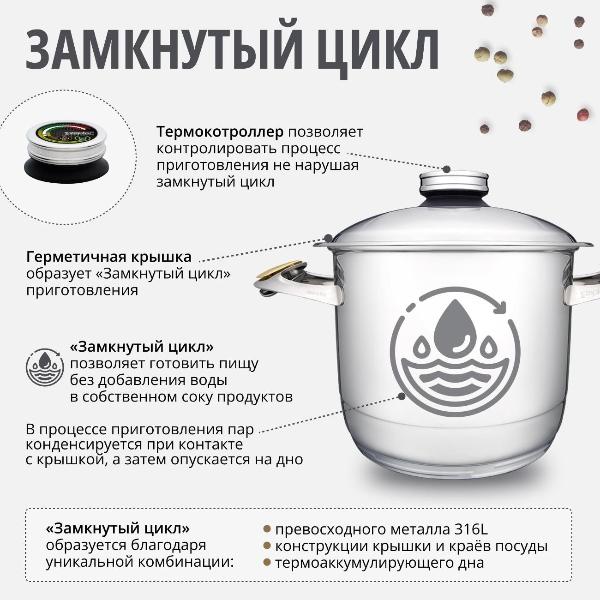 ЗАМКНУТЫЙ ЦИКЛ

Термокотроллер позволяет контролировать процесс приготовления не нарушая замкнутый цикл

Герметичная крышка образует «Замкнутый цикл» приготовления

«Замкнутый цикл» позволяет готовить пищу без добавления воды в собственном соку продуктов

В процессе приготовления пар конденсируется при контакте с крышкой, а затем опускается на дно

«Замкнутый цикл» образуется благодаря уникальной комбинации:

превосходного металла 316L
конструкции крышки и краёв посуды
термоаккумулирующего дна