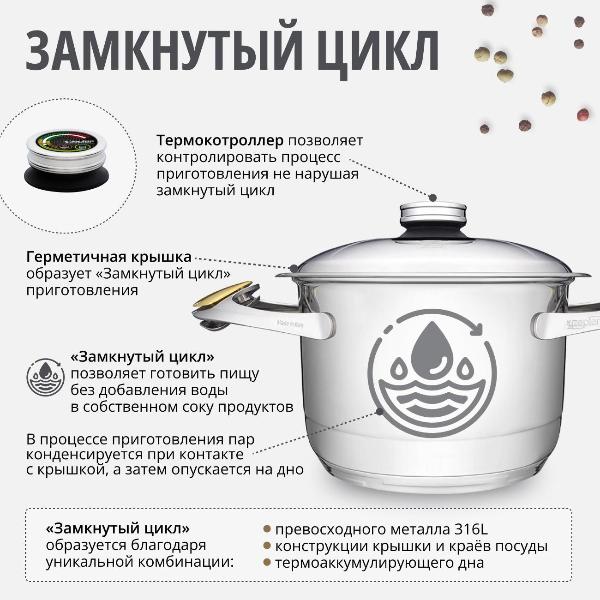 ЗАМКНУТЫЙ ЦИКЛ

Термокотроллер позволяет контролировать процесс приготовления не нарушая замкнутый цикл

Герметичная крышка образует «Замкнутый цикл» приготовления

«Замкнутый цикл» позволяет готовить пищу без добавления воды в собственном соку продуктов

В процессе приготовления пар конденсируется при контакте с крышкой, а затем опускается на дно

«Замкнутый цикл» образуется благодаря уникальной комбинации:

превосходного металла 316L
конструкции крышки и краёв посуды
термоаккумулирующего дна