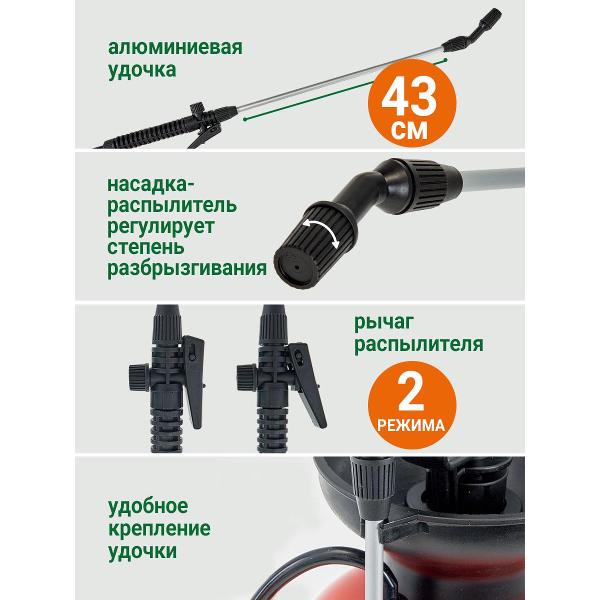 алюминиевая удочка

43 см

насадка-распылитель регулирует степень разбрызгивания

рычаг распылителя

2 РЕЖИМА

удобное крепление удочки