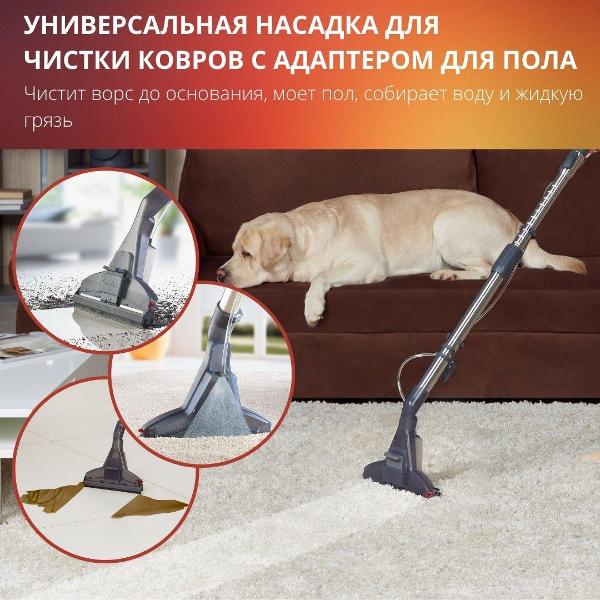 УНИВЕРСАЛЬНАЯ НАСАДКА ДЛЯ ЧИСТКИ КОВРОВ С АДАПТЕРОМ ДЛЯ ПОЛА

Чистит ворс до основания, моет пол, собирает воду и жидкую грязь