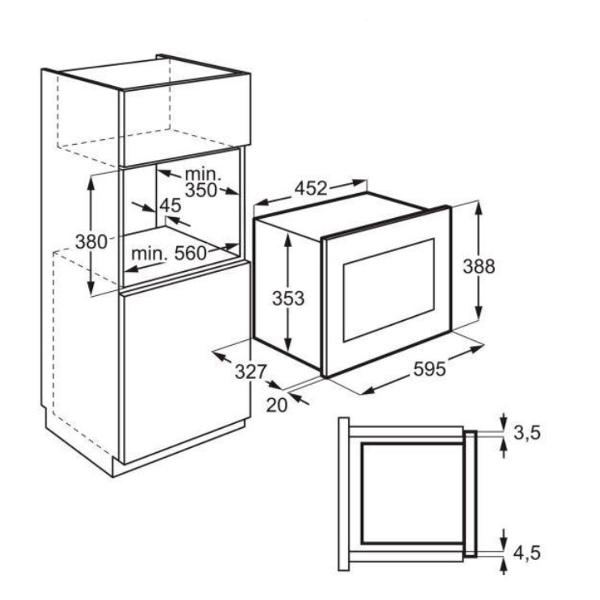 min.
350
45
380
min. 560
452
353
388
327
595
20
3,5
4,5