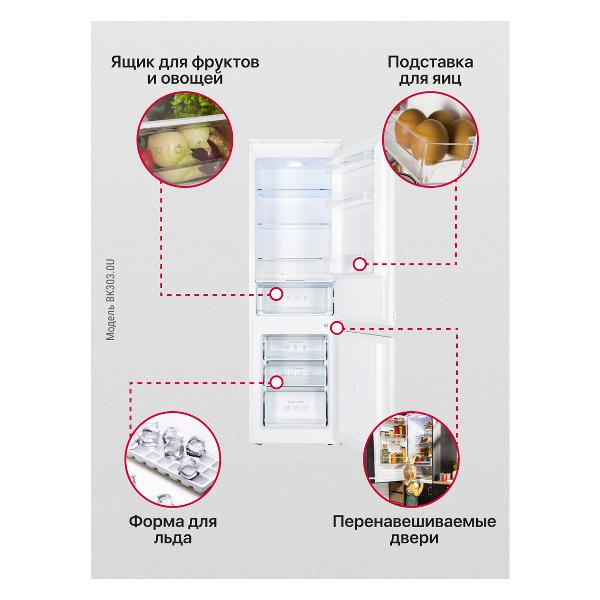 Ящик для фруктов и овощей

Подставка для яиц

Модель BK303.0U

Форма для льда

Перенавешиваемые двери