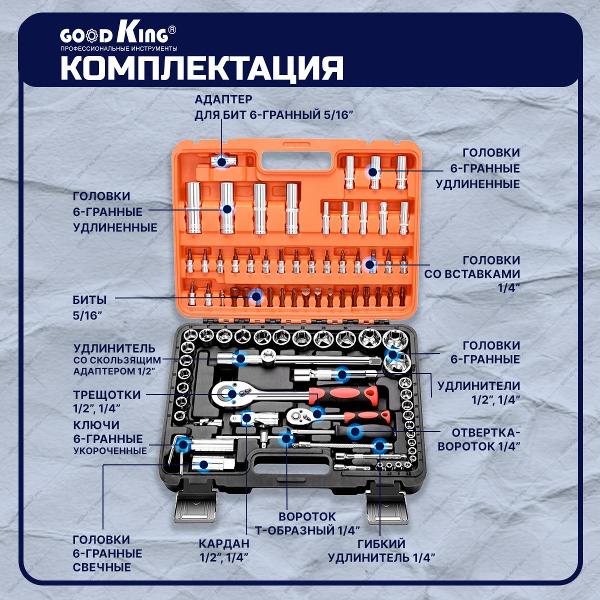 GOOD KING®
ПРОФЕССИОНАЛЬНЫЕ ИНСТРУМЕНТЫ

КОМПЛЕКТАЦИЯ

АДАПТЕР ДЛЯ БИТ 6-ГРАННЫЙ 5/16"

ГОЛОВКИ 6-ГРАННЫЕ УДЛИНЕННЫЕ

ГОЛОВКИ 6-ГРАННЫЕ УДЛИНЕННЫЕ

ГОЛОВКИ СО ВСТАВКАМИ 1/4"

БИТЫ 5/16"

УДЛИНИТЕЛЬ СО СКОЛЬЗЯЩИМ АДАПТЕРОМ 1/2"

ГОЛОВКИ 6-ГРАННЫЕ

ТРЕЩОТКИ 1/2", 1/4"

УДЛИНИТЕЛИ 1/2", 1/4"

КЛЮЧИ 6-ГРАННЫЕ УКОРОЧЕННЫЕ

ОТВЕРТКА-ВОРОТОК 1/4"

ВОРОТОК Т-ОБРАЗНЫЙ 1/4"

ГОЛОВКИ 6-ГРАННЫЕ СВЕЧНЫЕ

КАРДАН 1/2", 1/4"

ГИБКИЙ УДЛИНИТЕЛЬ 1/4"