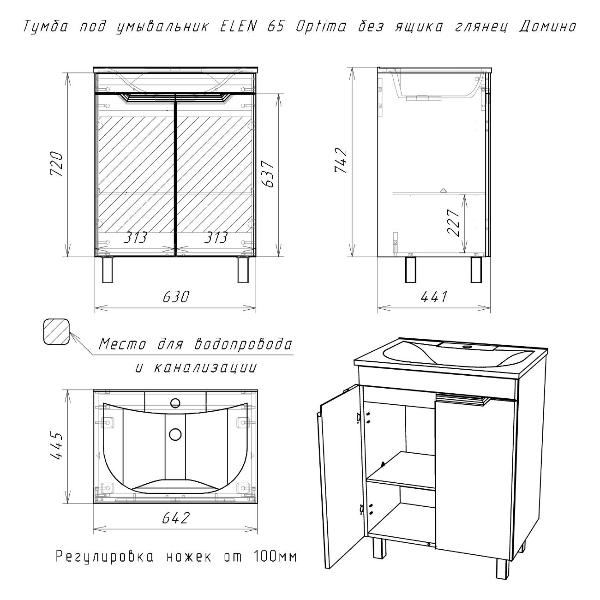 Тумба под умывальник ELEN 65 Optima без ящика глянец Домино

720

637

313

313

630

742

227

441

Место для водопровода и канализации

445

642

Регулировка ножек от 100мм