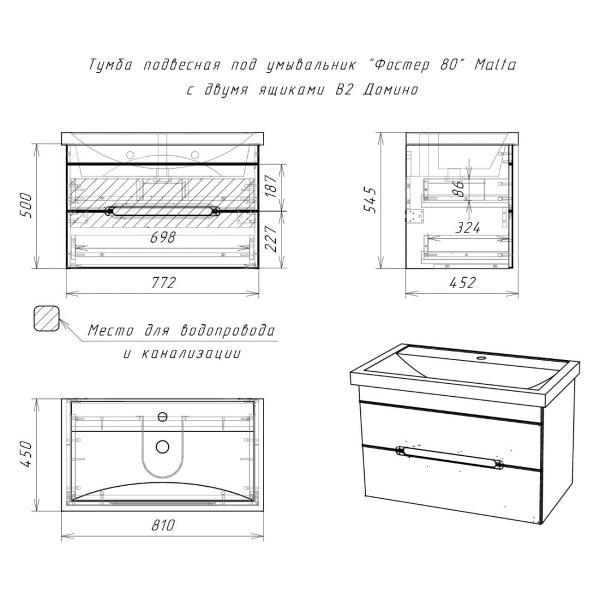 Тумба подвесная под умывальник "Фостер 80" Malta
с двумя ящиками В2 Домино

500
187
227
698
772

545
86
324
452

Место для водопровода
и канализации

450
810