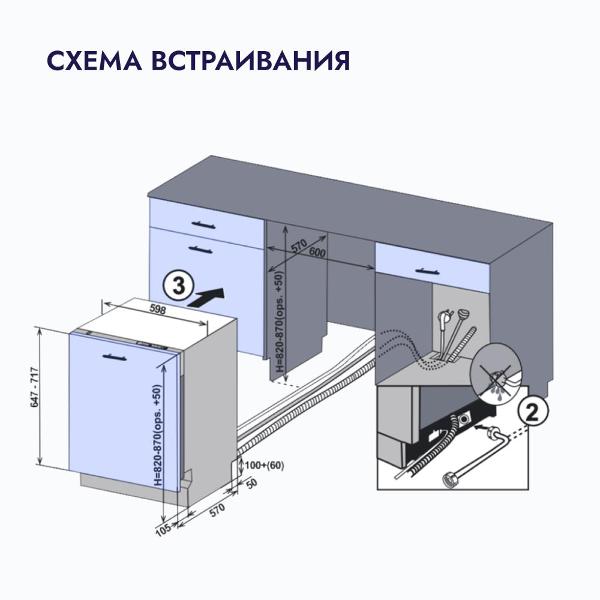 СХЕМА ВСТРАИВАНИЯ

570
600
H=820-870(ops. +50)
3
598
647 - 717
H=820-870(ops. +50)
100+(60)
50
570
105
2