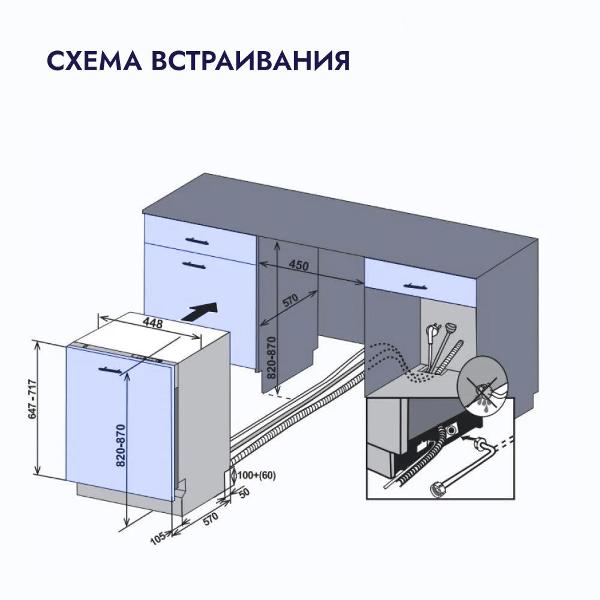 СХЕМА ВСТРАИВАНИЯ

450
570
820-870
448
647-717
820-870
100+(60)
50
570
105