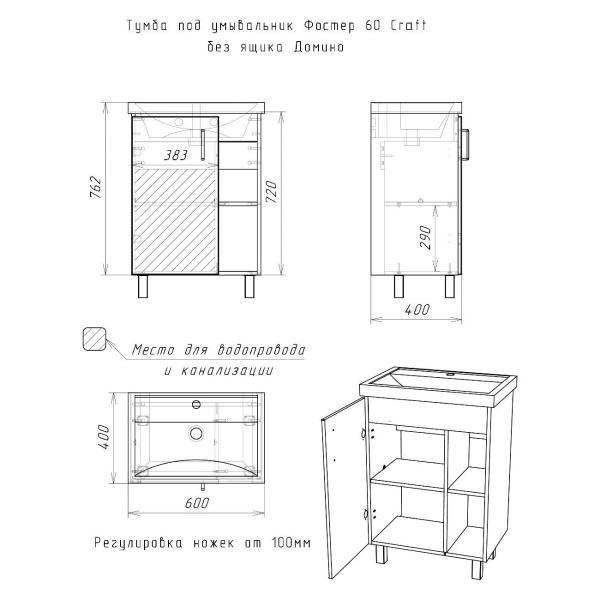 Тумба под умывальник Фостер 60 Craft
без ящика Домино

762

383

720

290

400

Место для водопровода
и канализации

400

600

Регулировка ножек от 100мм