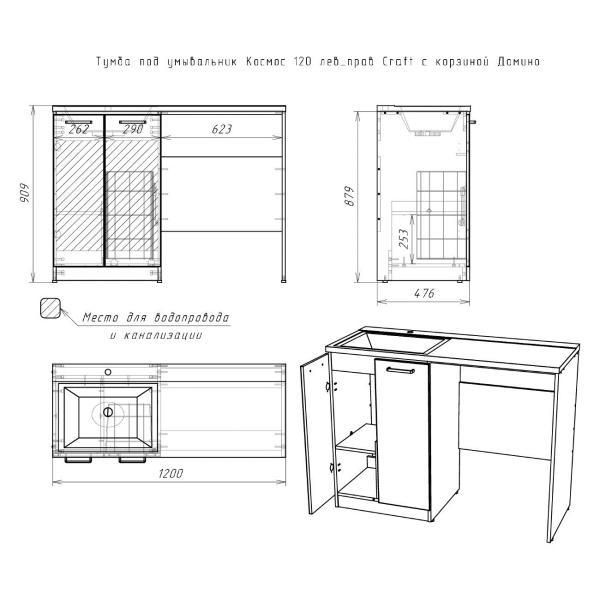 Тумба под умывальник Космос 120 лев_прав Craft с корзиной Домино

262
290
623
909

879
253
476

Место для водопровода
и канализации

1200