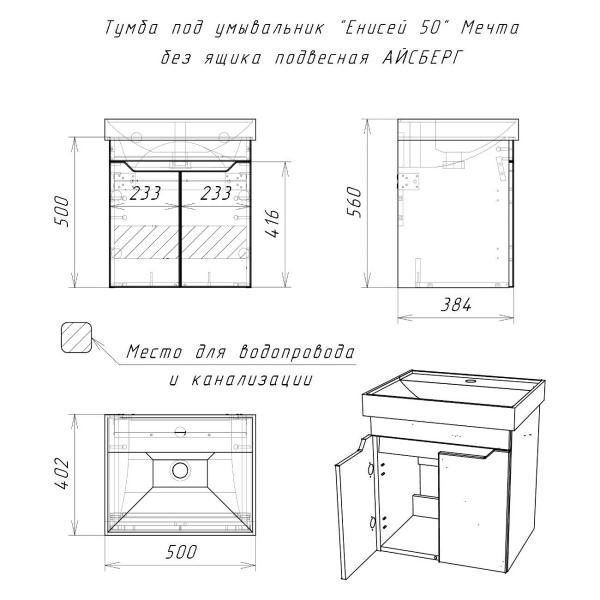 Тумба под умывальник "Енисей 50" Мечта без ящика подвесная АЙСБЕРГ

500

233

233

416

560

384

Место для водопровода и канализации

402

500