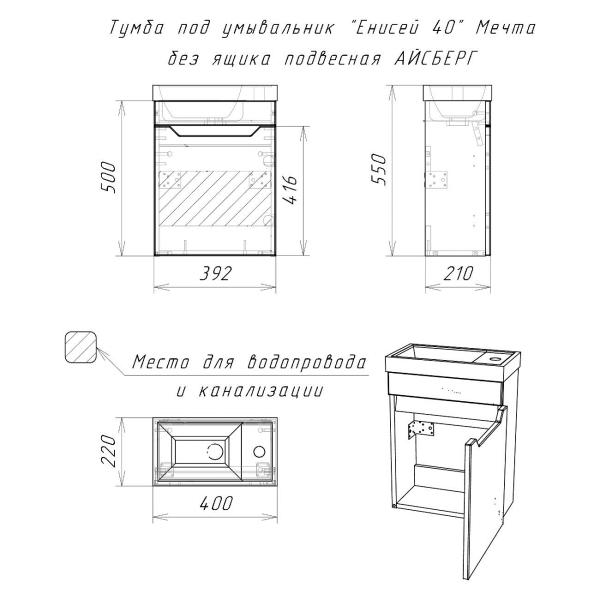 Тумба под умывальник "Енисей 40" Мечта без ящика подвесная АЙСБЕРГ

500

416

392

550

210

Место для водопровода и канализации

220

400