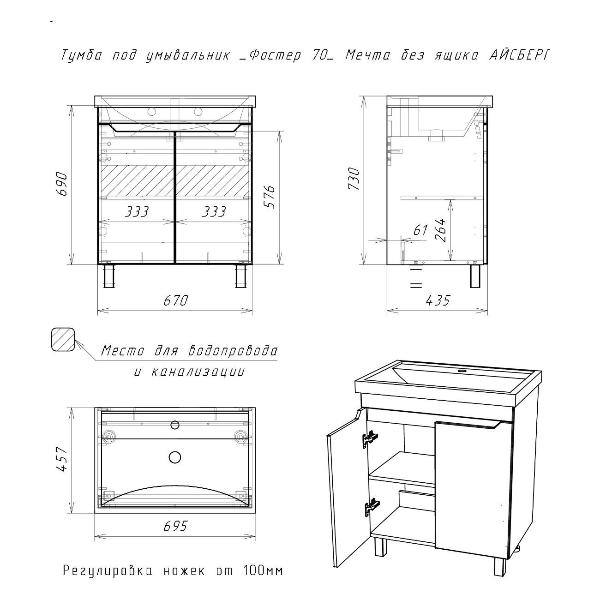 Тумба под умывальник _Фостер 70_ Мечта без ящика АЙСБЕРГ

690

333

333

576

670

730

61

264

435

Место для водопровода и канализации

457

695

Регулировка ножек от 100мм