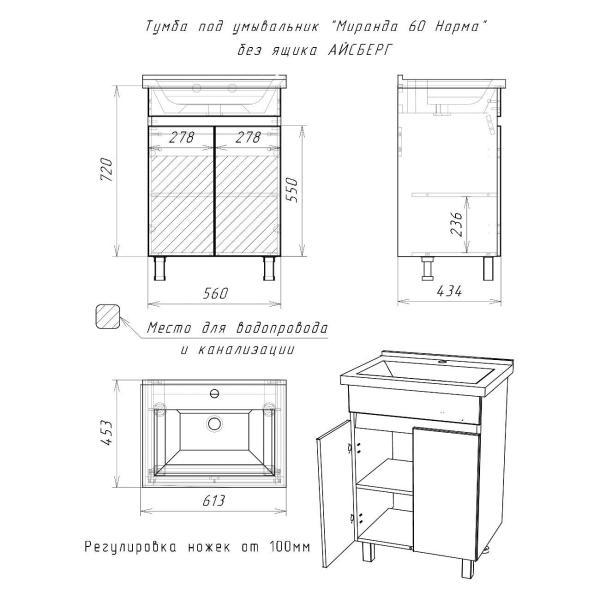 Тумба под умывальник "Миранда 60 Норма"
без ящика АЙСБЕРГ

720

278

278

550

560

236

434

Место для водопровода
и канализации

453

613

Регулировка ножек от 100мм