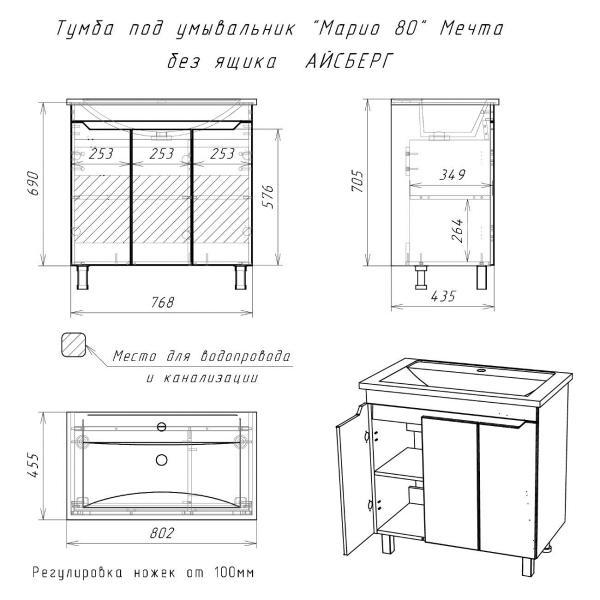 Тумба под умывальник "Марио 80" Мечта без ящика АЙСБЕРГ

690

253

253

253

576

768

705

349

264

435

Место для водопровода и канализации

455

802

Регулировка ножек от 100мм