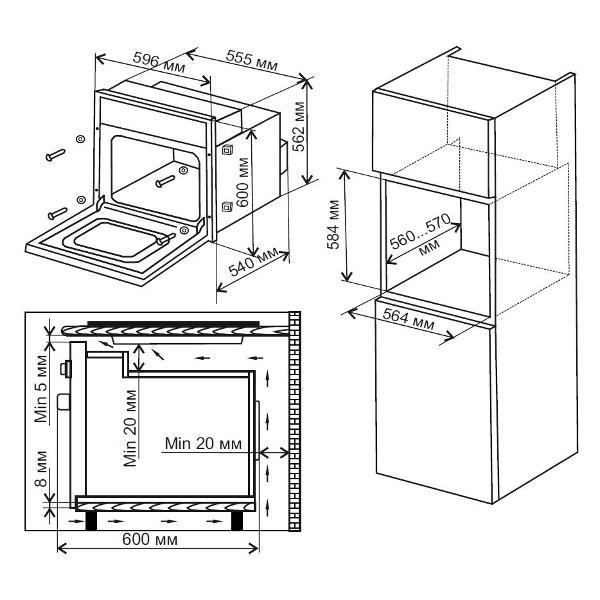 596 мм
555 мм
562 мм
600 мм
540 мм
584 мм
560...570 мм
564 мм
Min 5 мм
Min 20 мм
Min 20 мм
8 мм
600 мм