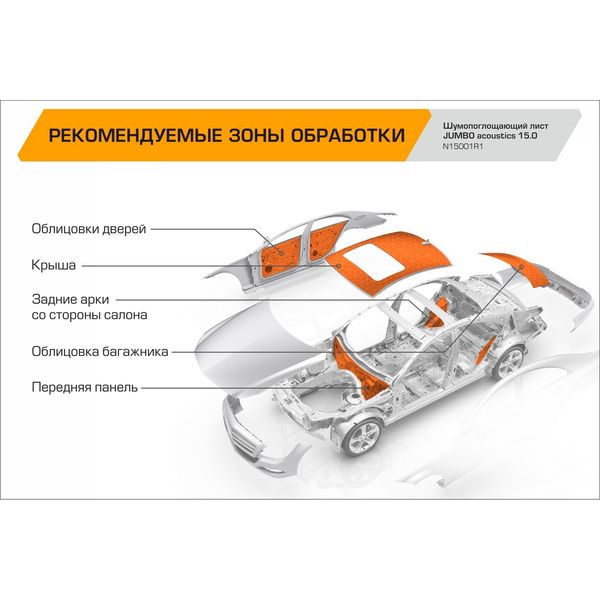 РЕКОМЕНДУЕМЫЕ ЗОНЫ ОБРАБОТКИ

Шумопоглощающий лист
JUMBO acoustics 15.0
N15001R1

Облицовки дверей

Крыша

Задние арки
со стороны салона

Облицовка багажника

Передняя панель