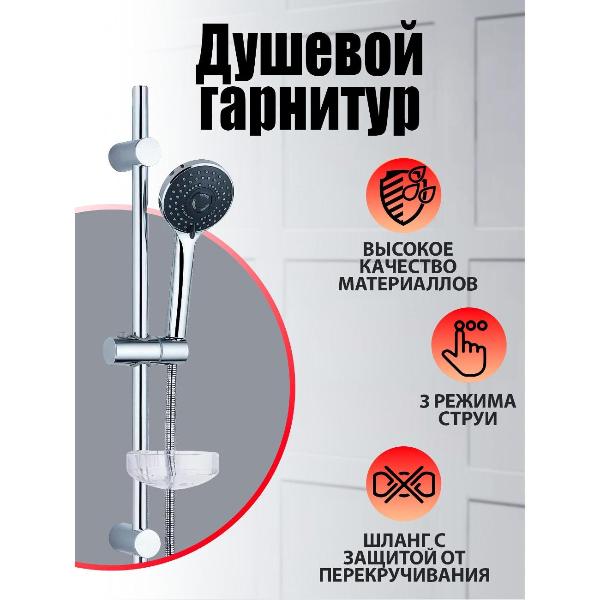 Душевой гарнитур

ВЫСОКОЕ КАЧЕСТВО МАТЕРИАЛЛОВ

3 РЕЖИМА СТРУИ

ШЛАНГ С ЗАЩИТОЙ ОТ ПЕРЕКРУЧИВАНИЯ