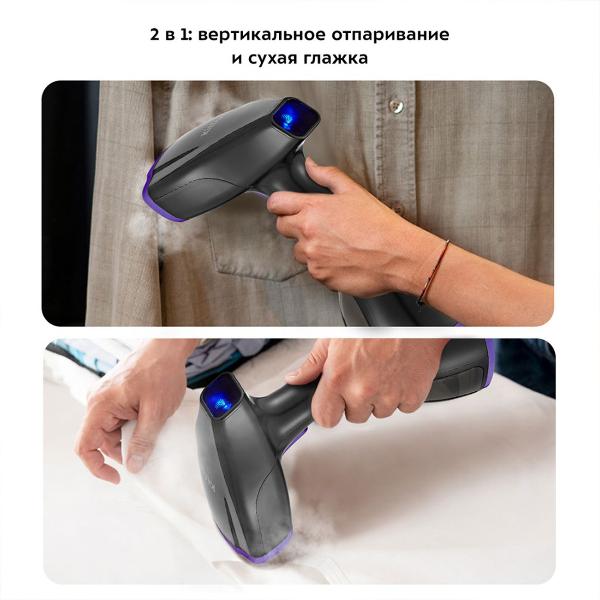 2 в 1: вертикальное отпаривание и сухая глажка