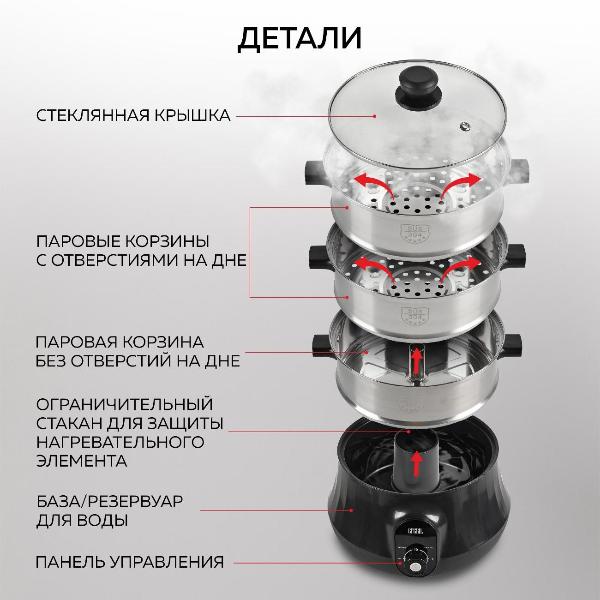 ДЕТАЛИ

СТЕКЛЯННАЯ КРЫШКА

ПАРОВЫЕ КОРЗИНЫ С ОТВЕРСТИЯМИ НА ДНЕ

ПАРОВАЯ КОРЗИНА БЕЗ ОТВЕРСТИЙ НА ДНЕ

ОГРАНИЧИТЕЛЬНЫЙ СТАКАН ДЛЯ ЗАЩИТЫ НАГРЕВАТЕЛЬНОГО ЭЛЕМЕНТА

БАЗА/РЕЗЕРВУАР ДЛЯ ВОДЫ

ПАНЕЛЬ УПРАВЛЕНИЯ