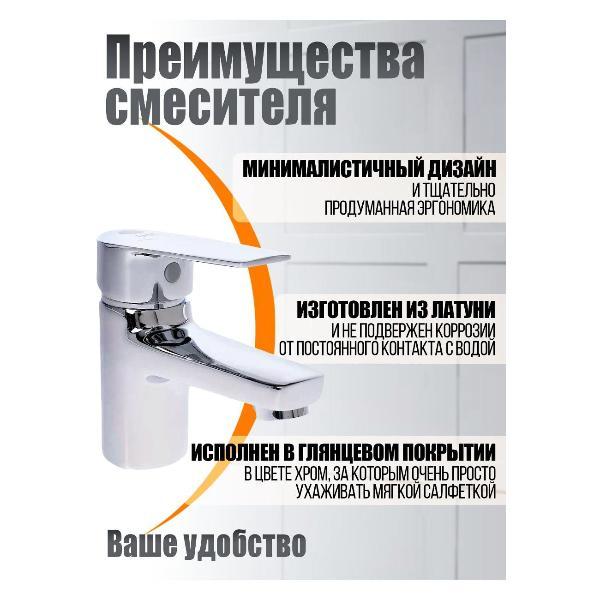 Преимущества смесителя

МИНИМАЛИСТИЧНЫЙ ДИЗАЙН
И ТЩАТЕЛЬНО ПРОДУМАННАЯ ЭРГОНОМИКА

ИЗГОТОВЛЕН ИЗ ЛАТУНИ
И НЕ ПОДВЕРЖЕН КОРРОЗИИ ОТ ПОСТОЯННОГО КОНТАКТА С ВОДОЙ

ИСПОЛНЕН В ГЛЯНЦЕВОМ ПОКРЫТИИ
В ЦВЕТЕ ХРОМ, ЗА КОТОРЫМ ОЧЕНЬ ПРОСТО УХАЖИВАТЬ МЯГКОЙ САЛФЕТКОЙ

Ваше удобство