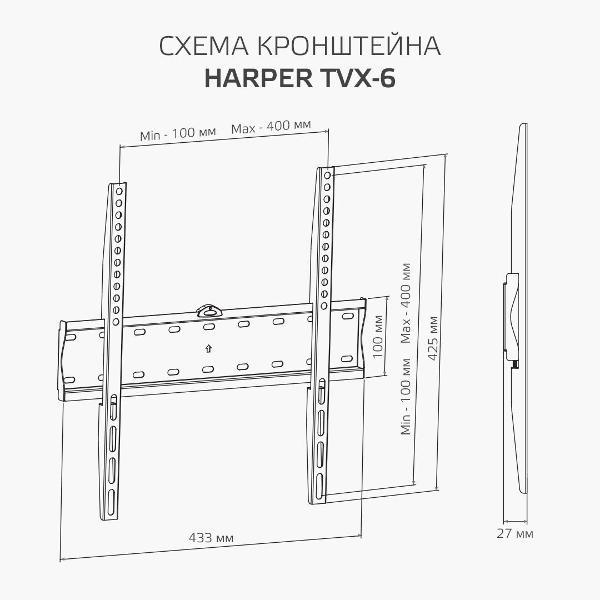 СХЕМА КРОНШТЕЙНА
HARPER TVX-6

Min - 100 мм Max - 400 мм

100 мм

Min - 100 мм Max - 400 мм

425 мм

433 мм

27 мм