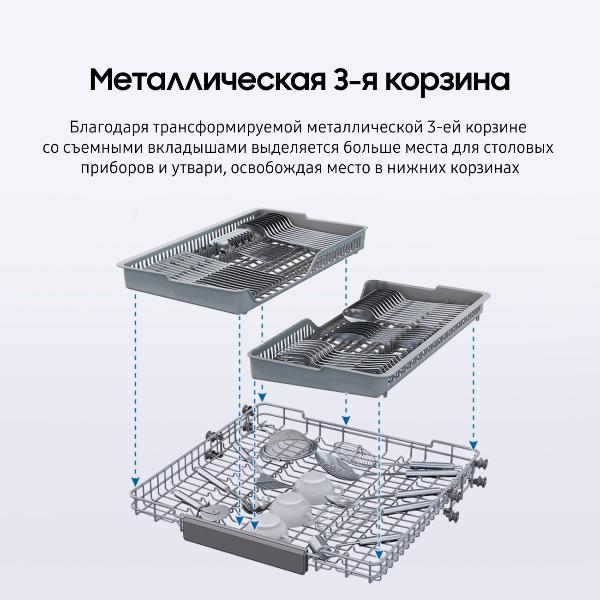 Металлическая 3-я корзина

Благодаря трансформируемой металлической 3-ей корзине со съемными вкладышами выделяется больше места для столовых приборов и утвари, освобождая место в нижних корзинах