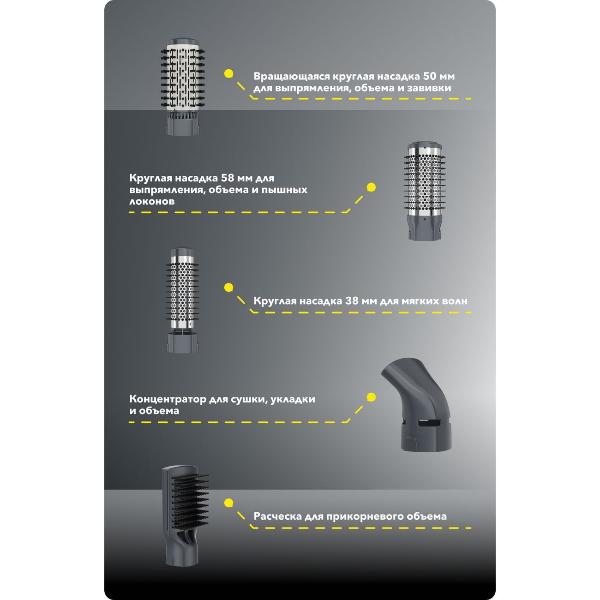 Вращающаяся круглая насадка 50 мм для выпрямления, объема и завивки

Круглая насадка 58 мм для выпрямления, объема и пышных локонов

Круглая насадка 38 мм для мягких волн

Концентратор для сушки, укладки и объема

Расческа для прикорневого объема