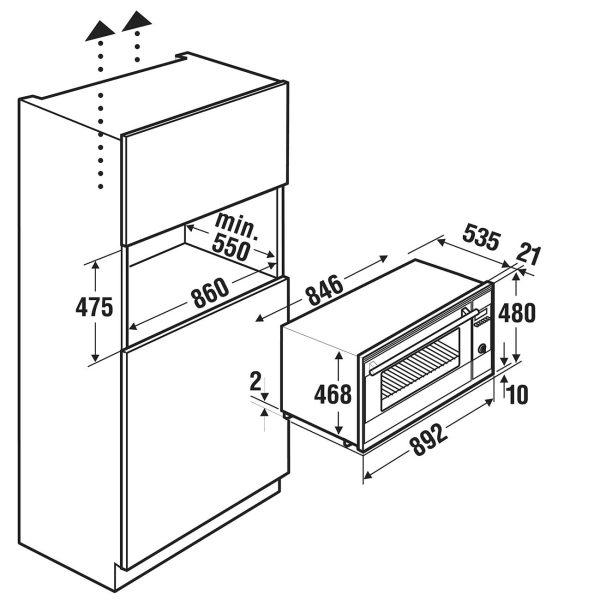 min.
550
475
860
846
535
21
480
2
468
10
892