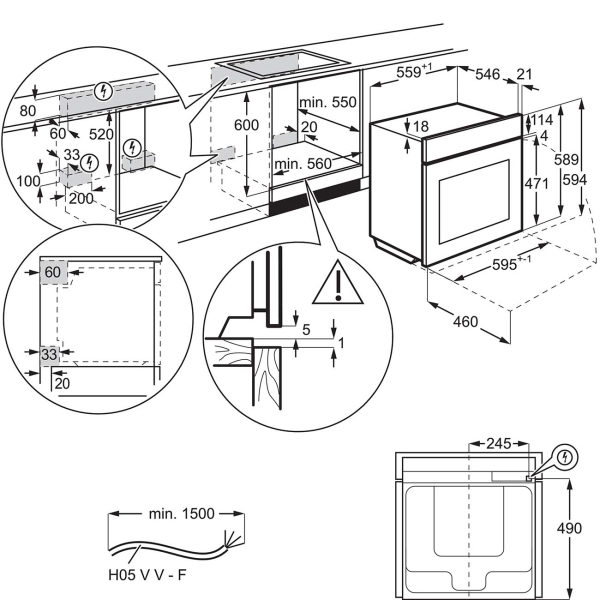 80
60
520
33
100
200
600
min. 550
20
min. 560
$559^{+1}$
546
21
18
114
4
589
594
471
$595^{+-1}$
460
60
33
20
5
1
245
490
min. 1500
H05 V V - F