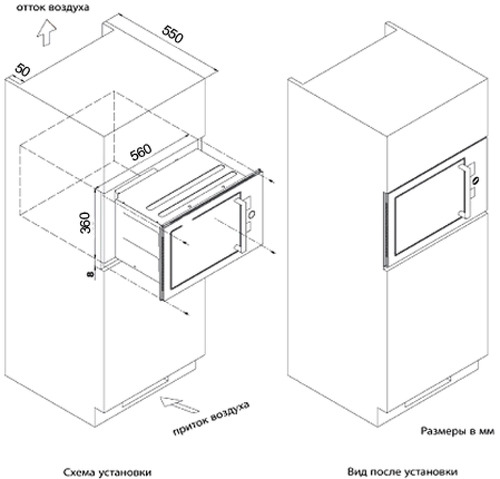 отток воздуха

550

50

560

360

8

приток воздуха

Размеры в мм

Схема установки

Вид после установки