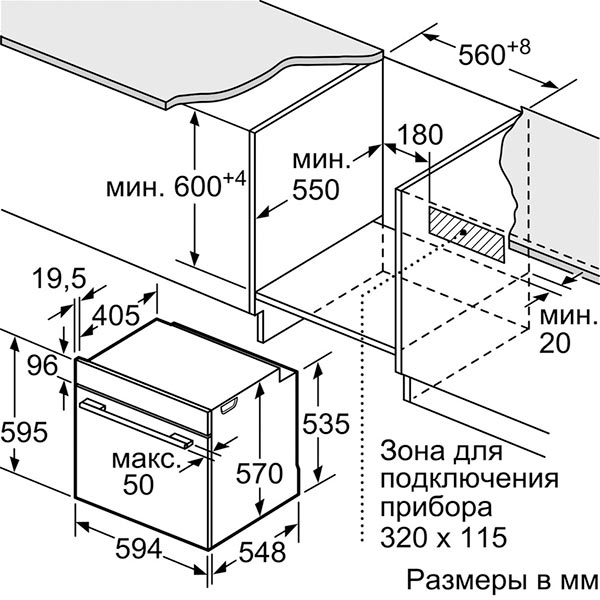 $560^{+8}$

180

мин. 550

мин. $600^{+4}$

19,5

405

96

595

мин. 20

535

макс. 50

570

594

548

Зона для подключения прибора 320 x 115

Размеры в мм