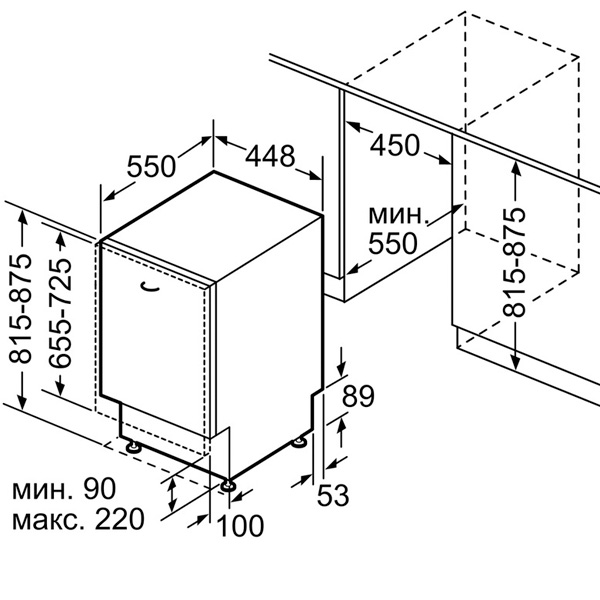 550
448
450
мин. 550
815-875
815-875
655-725
89
53
мин. 90
макс. 220
100