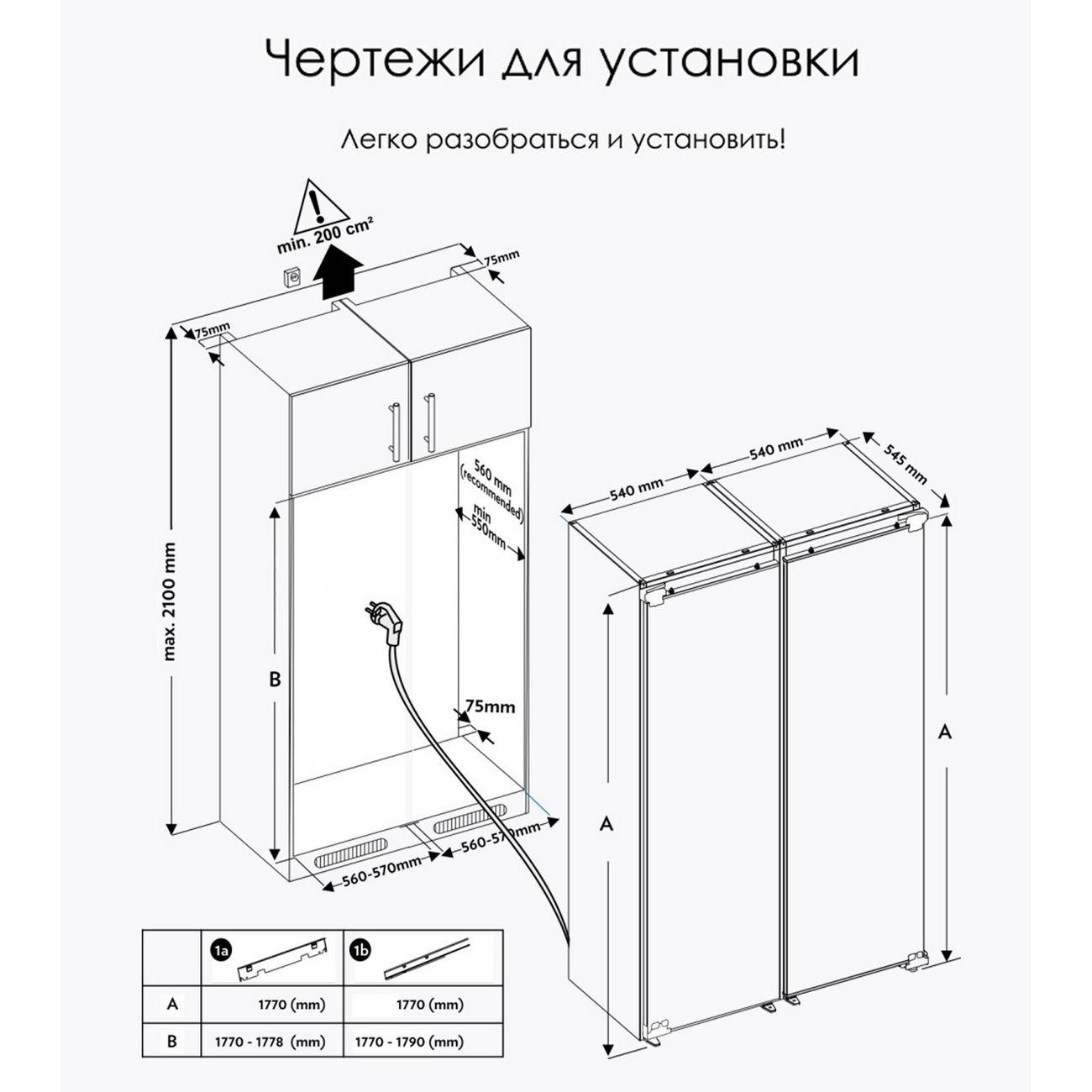 Чертежи для установки

Легко разобраться и установить!

min. 200 cm²

75mm

75mm

max. 2100 mm

560 mm (recommended)

min 550mm

B

75mm

560-570mm

560-570mm

540 mm

540 mm

545 mm

A

A

| | 1a | 1b |
|---|---|---|
| A | 1770 (mm) | 1770 (mm) |
| B | 1770 - 1778 (mm) | 1770 - 1790 (mm) |