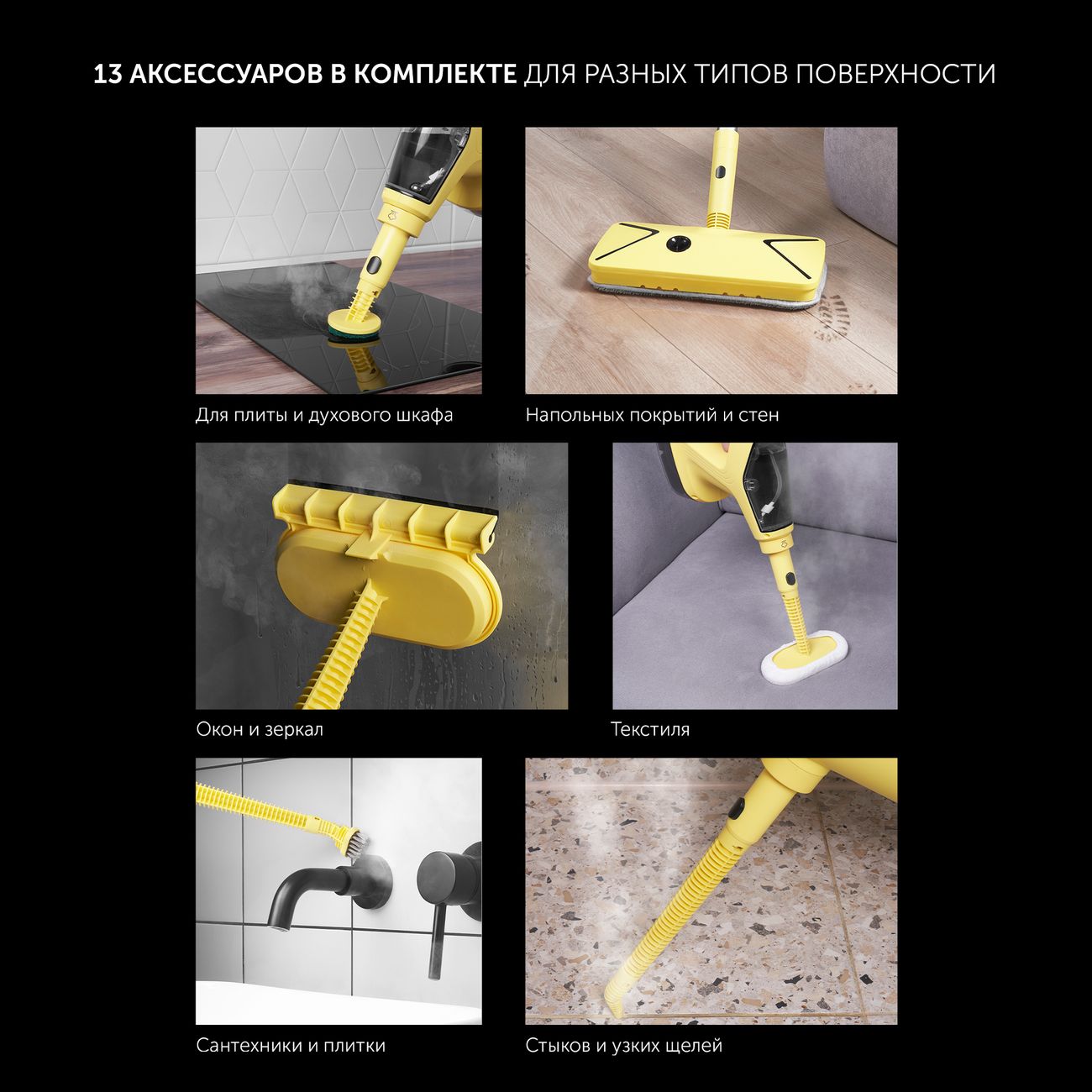 13 АКСЕССУАРОВ В КОМПЛЕКТЕ ДЛЯ РАЗНЫХ ТИПОВ ПОВЕРХНОСТИ

Для плиты и духового шкафа

Напольных покрытий и стен

Окон и зеркал

Текстиля

Сантехники и плитки

Стыков и узких щелей