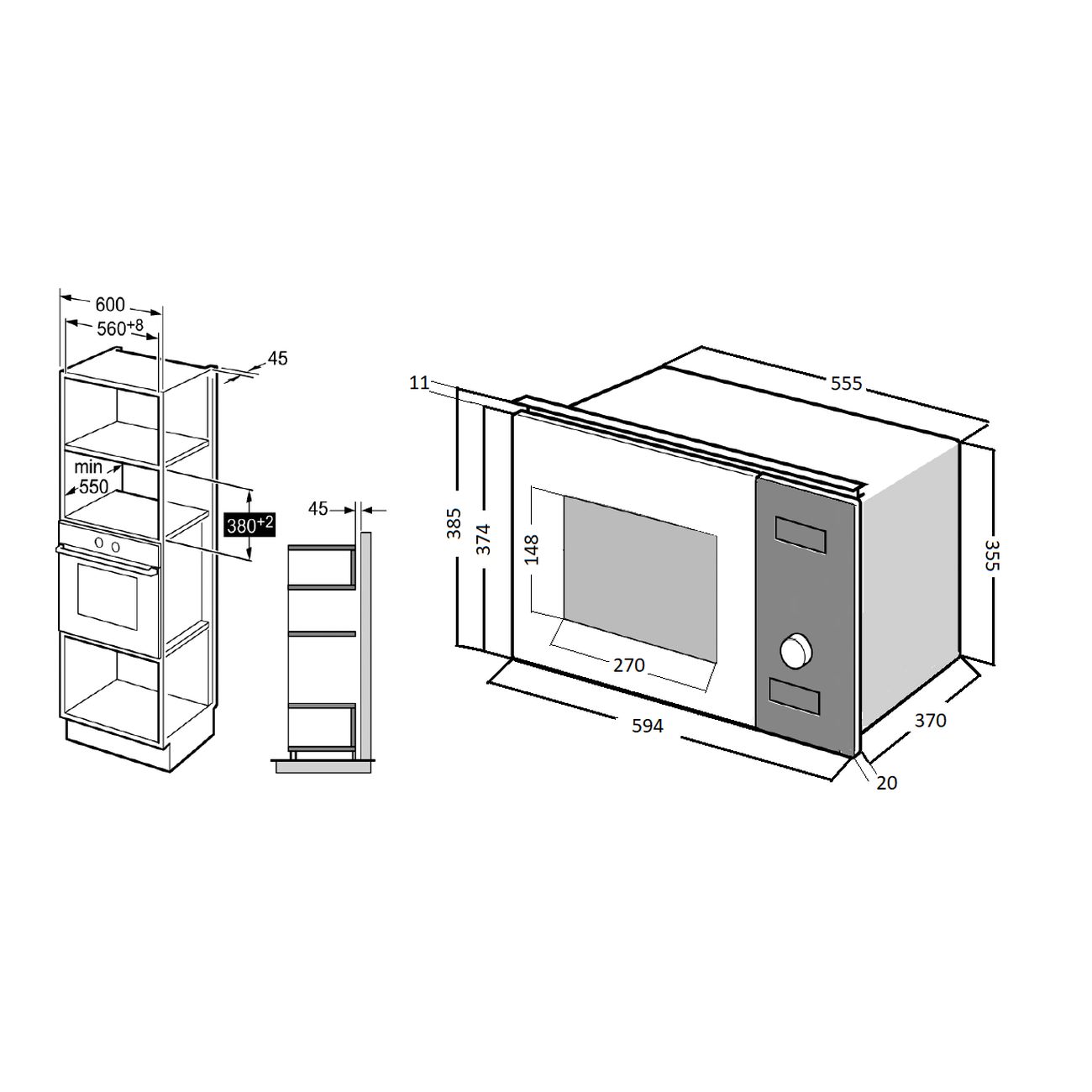 600
$560^{+8}$
45
min
550
$380^{+2}$
45
11
555
385
374
148
355
270
594
370
20