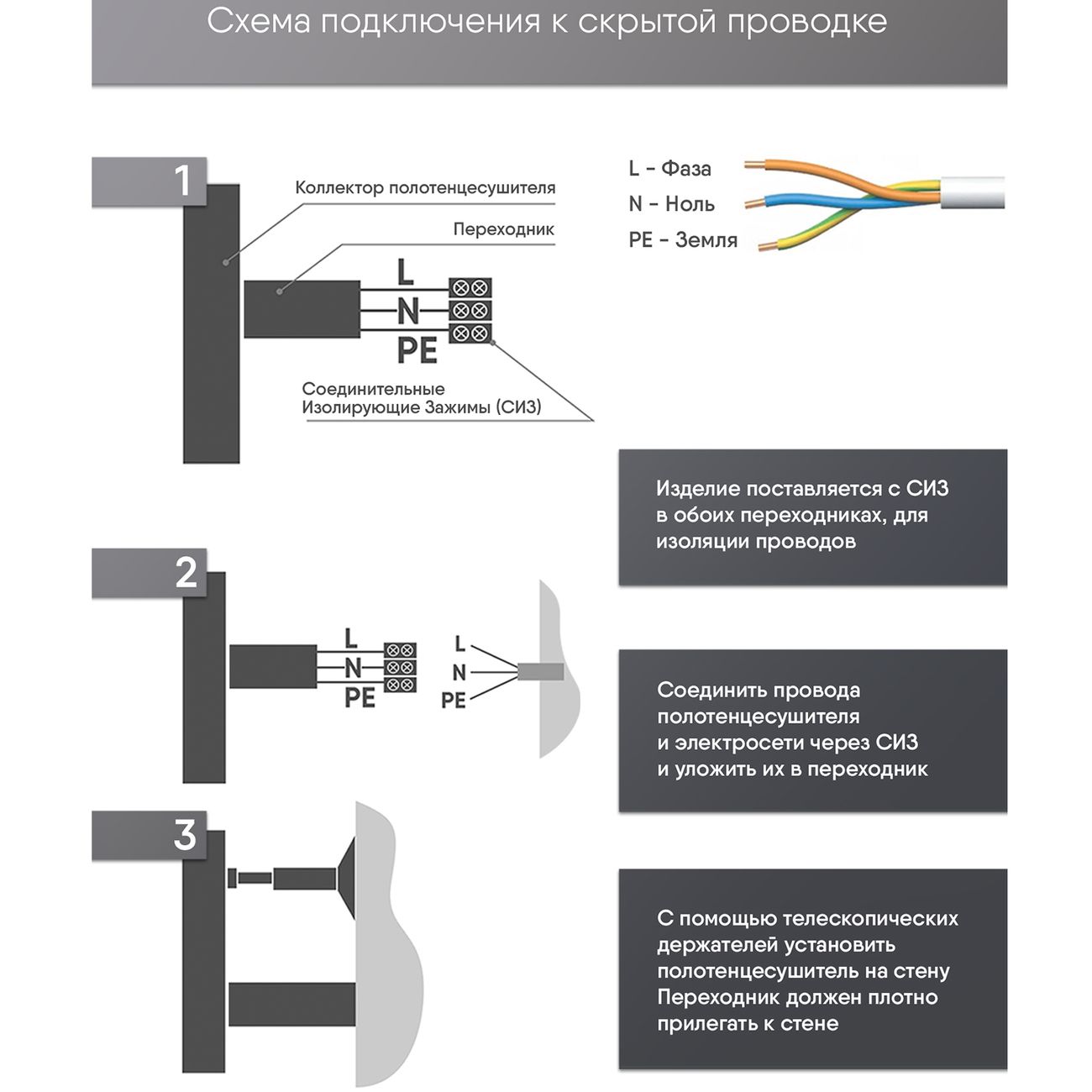 Схема подключения к скрытой проводке

1

Коллектор полотенцесушителя

Переходник

L
N
PE

Соединительные
Изолирующие Зажимы (СИЗ)

L - Фаза
N - Ноль
PE - Земля

Изделие поставляется с СИЗ в обоих переходниках, для изоляции проводов

2

L
N
PE

L
N
PE

Соединить провода полотенцесушителя и электросети через СИЗ и уложить их в переходник

3

С помощью телескопических держателей установить полотенцесушитель на стену
Переходник должен плотно прилегать к стене