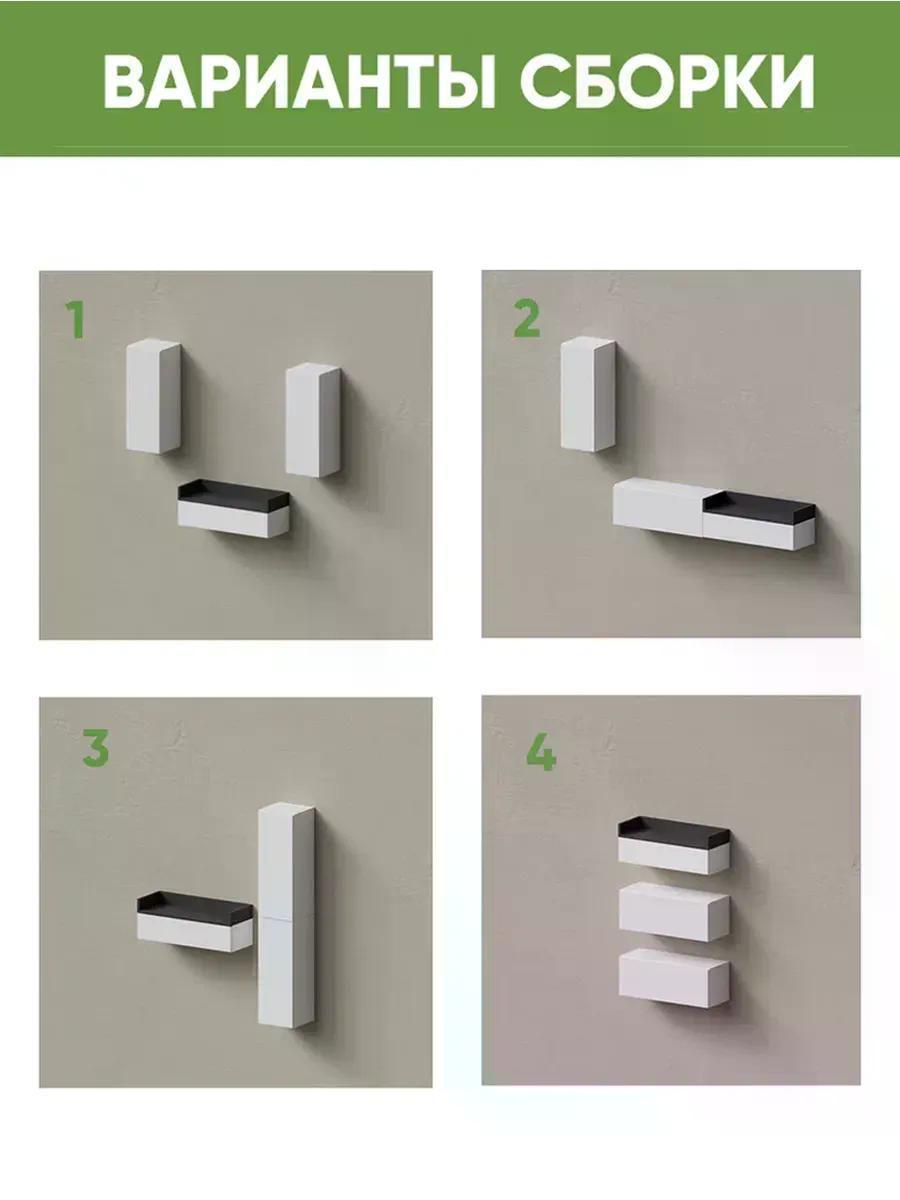 ВАРИАНТЫ СБОРКИ

1

2

3

4