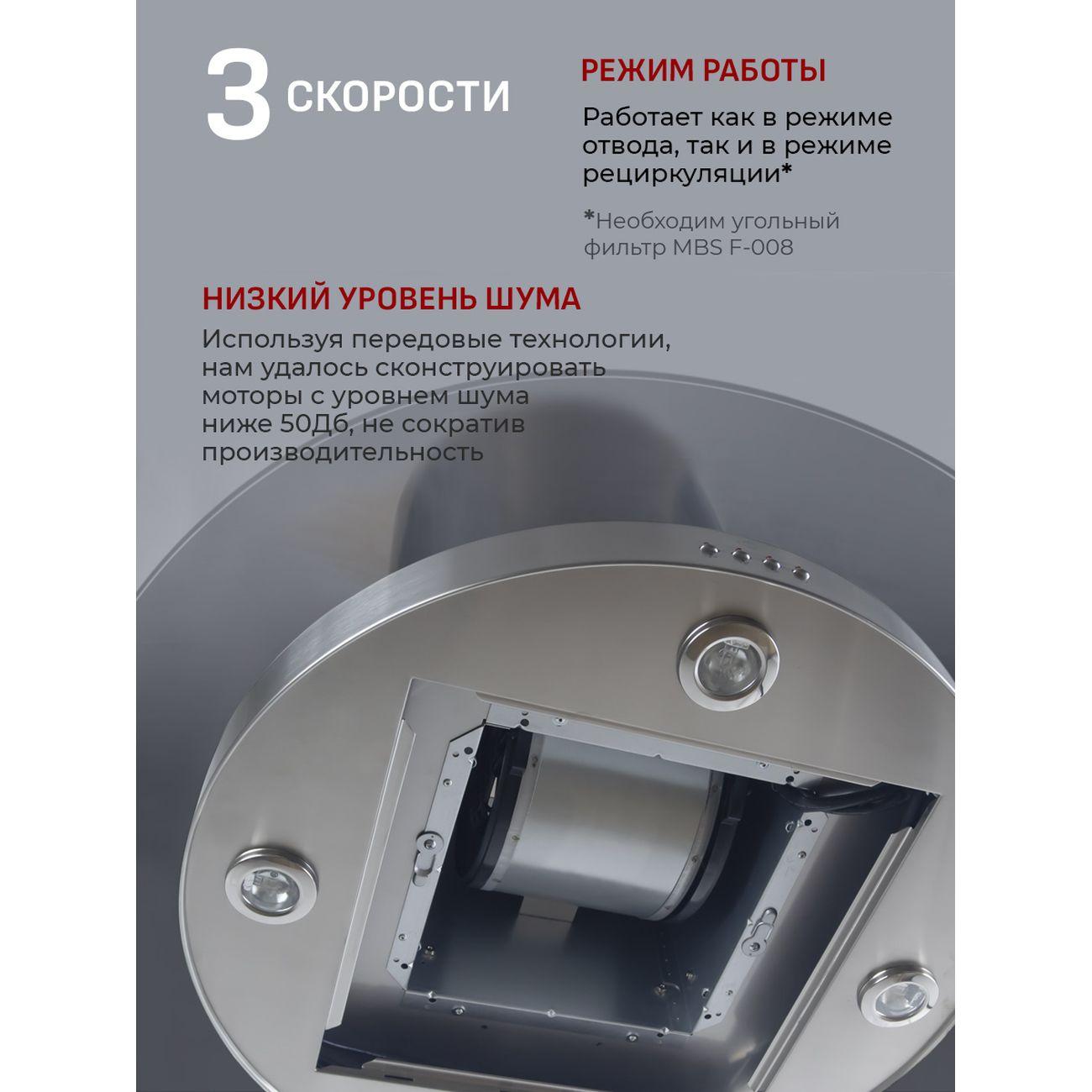 3 СКОРОСТИ

РЕЖИМ РАБОТЫ

Работает как в режиме отвода, так и в режиме рециркуляции*

*Необходим угольный фильтр MBS F-008

НИЗКИЙ УРОВЕНЬ ШУМА

Используя передовые технологии, нам удалось сконструировать моторы с уровнем шума ниже 50Дб, не сократив производительность