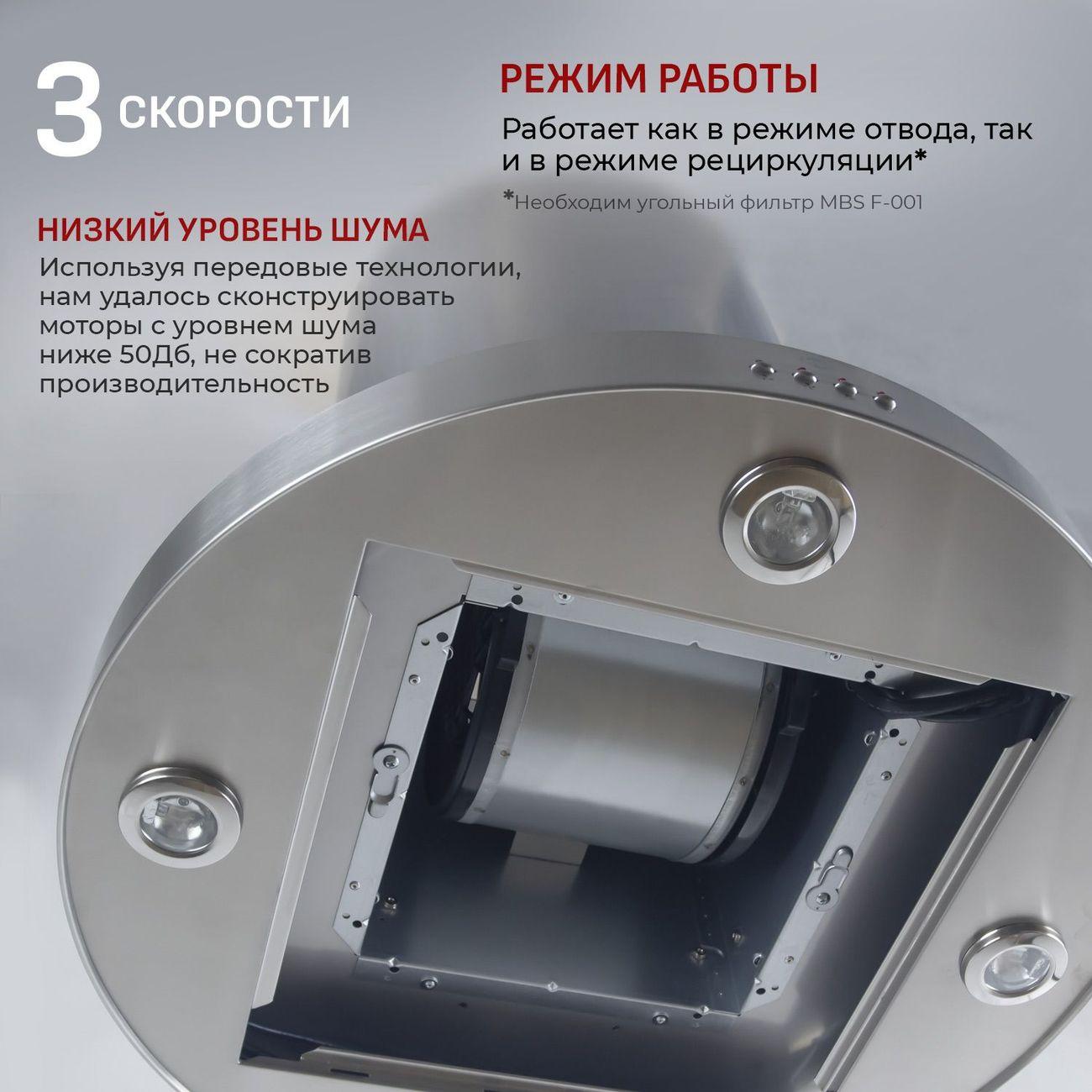 3 СКОРОСТИ

РЕЖИМ РАБОТЫ

Работает как в режиме отвода, так и в режиме рециркуляции*

*Необходим угольный фильтр MBS F-001

НИЗКИЙ УРОВЕНЬ ШУМА

Используя передовые технологии, нам удалось сконструировать моторы с уровнем шума ниже 50Дб, не сократив производительность