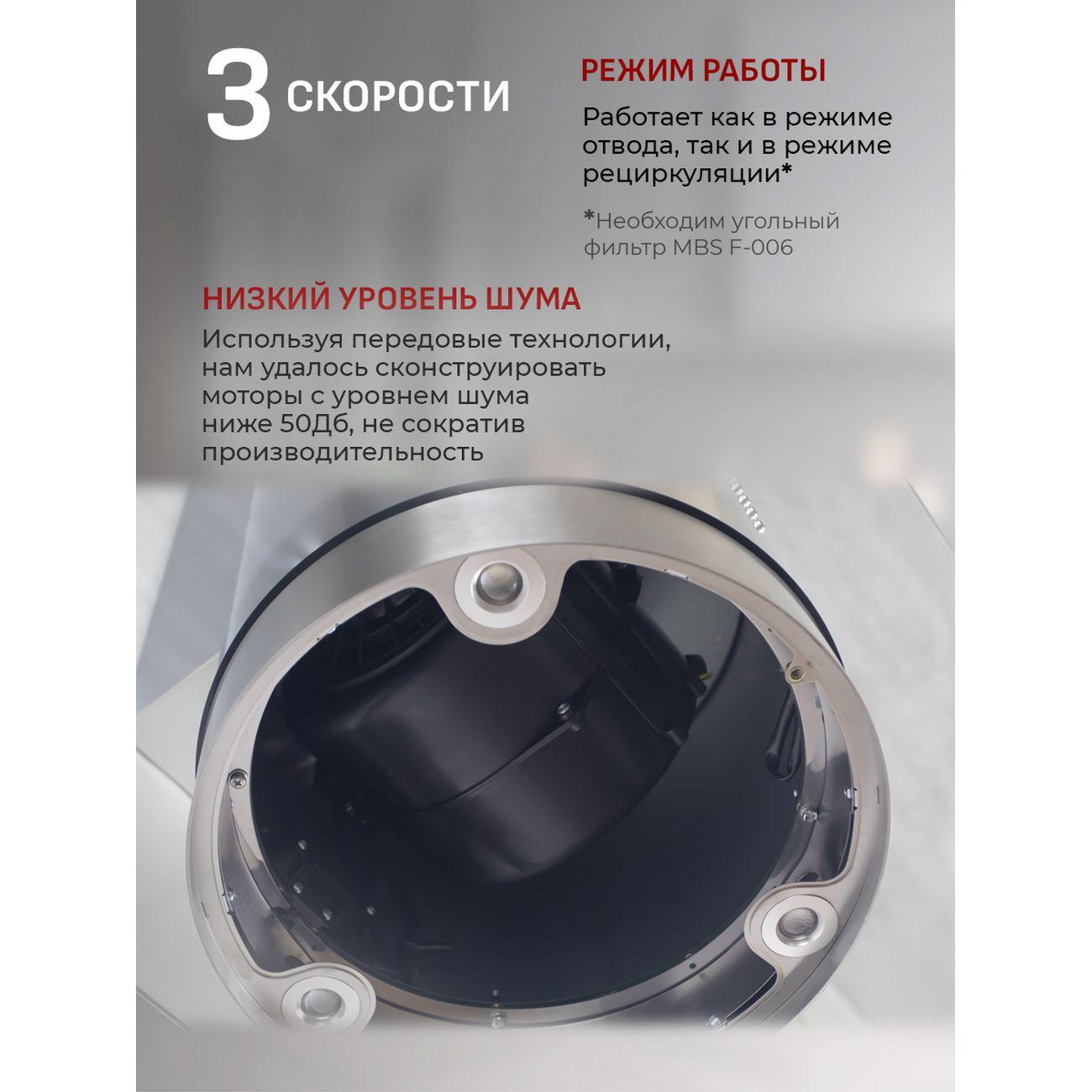 3 СКОРОСТИ

РЕЖИМ РАБОТЫ

Работает как в режиме отвода, так и в режиме рециркуляции*

*Необходим угольный фильтр MBS F-006

НИЗКИЙ УРОВЕНЬ ШУМА

Используя передовые технологии, нам удалось сконструировать моторы с уровнем шума ниже 50Дб, не сократив производительность