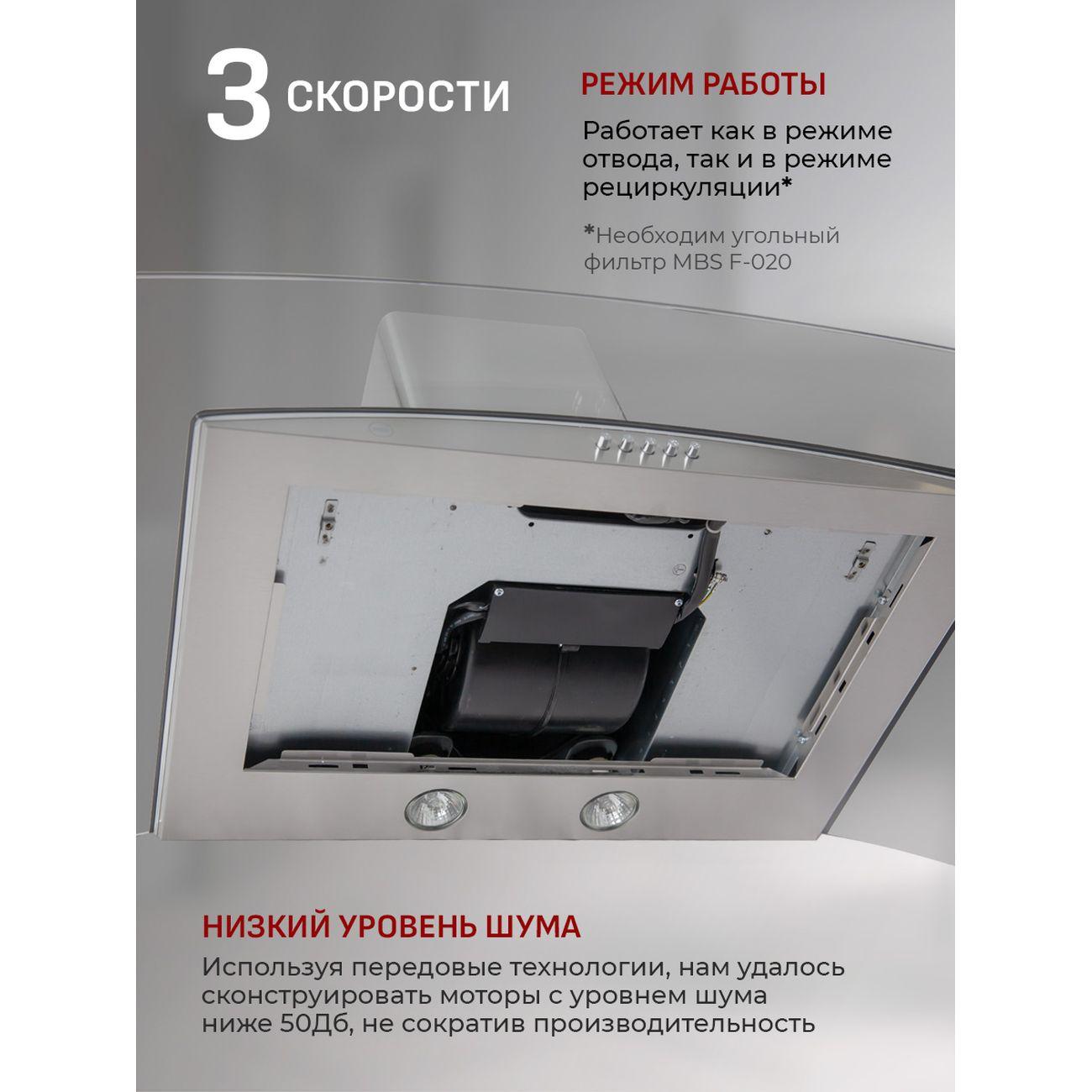 3 СКОРОСТИ

РЕЖИМ РАБОТЫ

Работает как в режиме отвода, так и в режиме рециркуляции*

*Необходим угольный фильтр MBS F-020

НИЗКИЙ УРОВЕНЬ ШУМА

Используя передовые технологии, нам удалось сконструировать моторы с уровнем шума ниже 50Дб, не сократив производительность