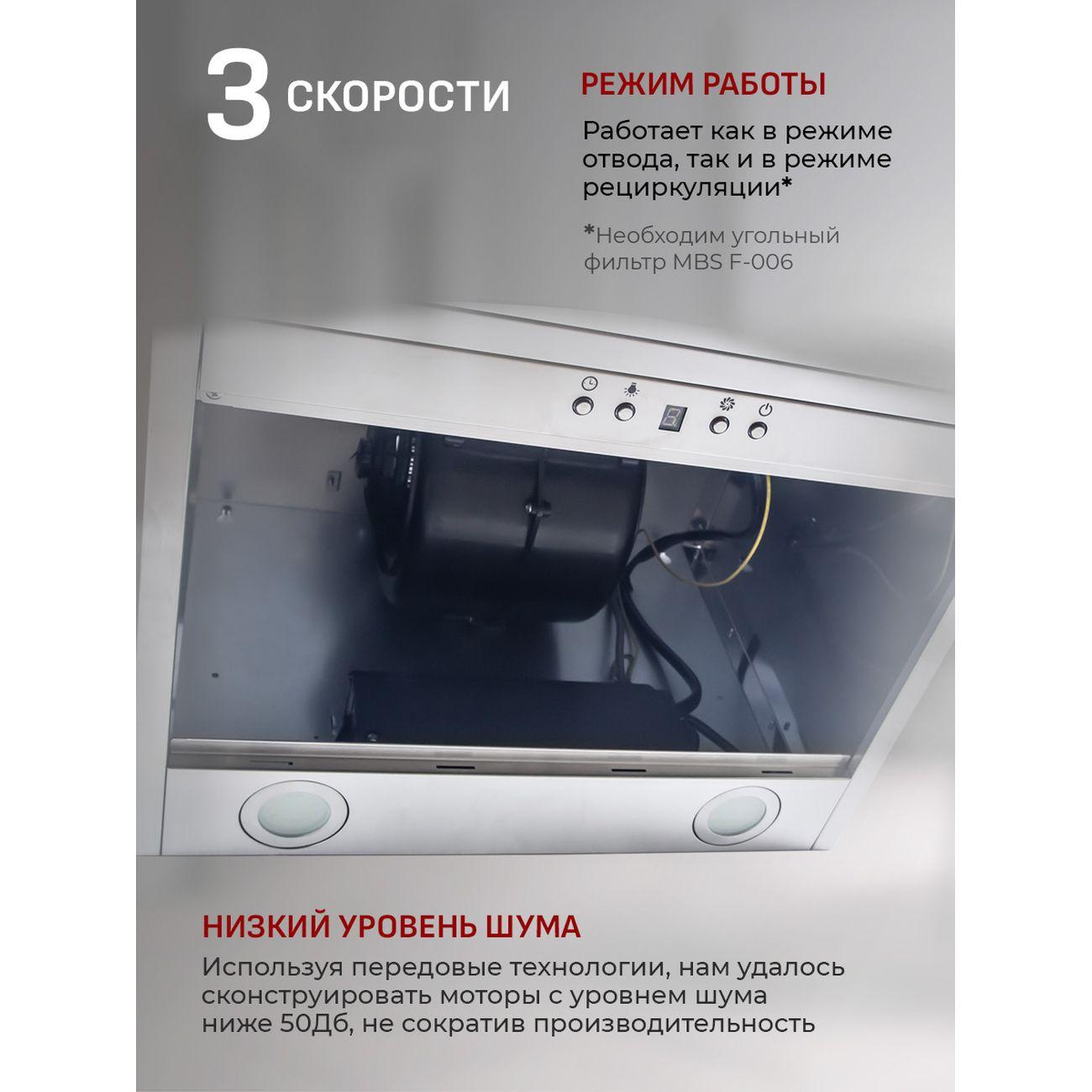 3 СКОРОСТИ

РЕЖИМ РАБОТЫ

Работает как в режиме отвода, так и в режиме рециркуляции*

*Необходим угольный фильтр MBS F-006

НИЗКИЙ УРОВЕНЬ ШУМА

Используя передовые технологии, нам удалось сконструировать моторы с уровнем шума ниже 50Дб, не сократив производительность