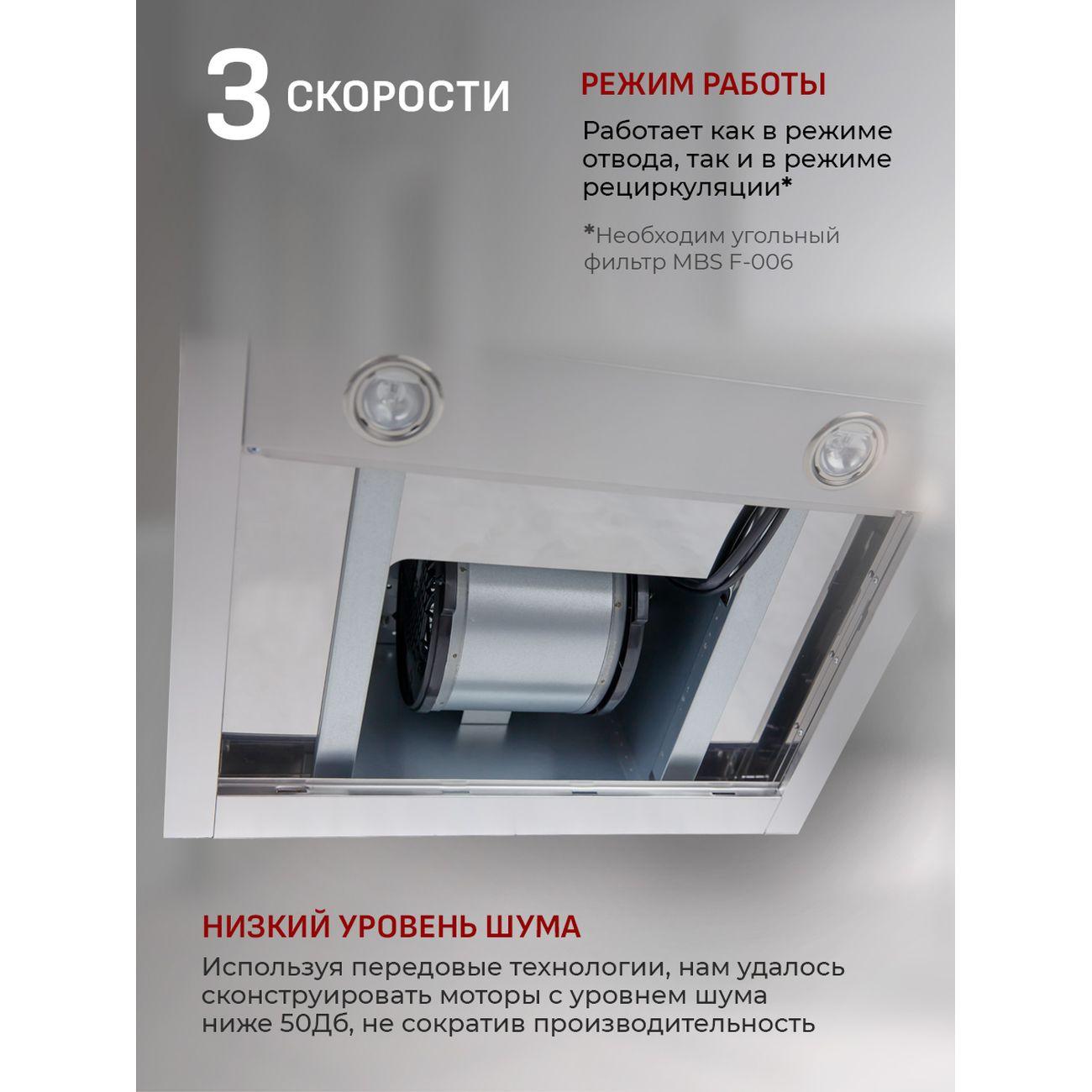 3 СКОРОСТИ

РЕЖИМ РАБОТЫ

Работает как в режиме отвода, так и в режиме рециркуляции*

*Необходим угольный фильтр MBS F-006

НИЗКИЙ УРОВЕНЬ ШУМА

Используя передовые технологии, нам удалось сконструировать моторы с уровнем шума ниже 50Дб, не сократив производительность