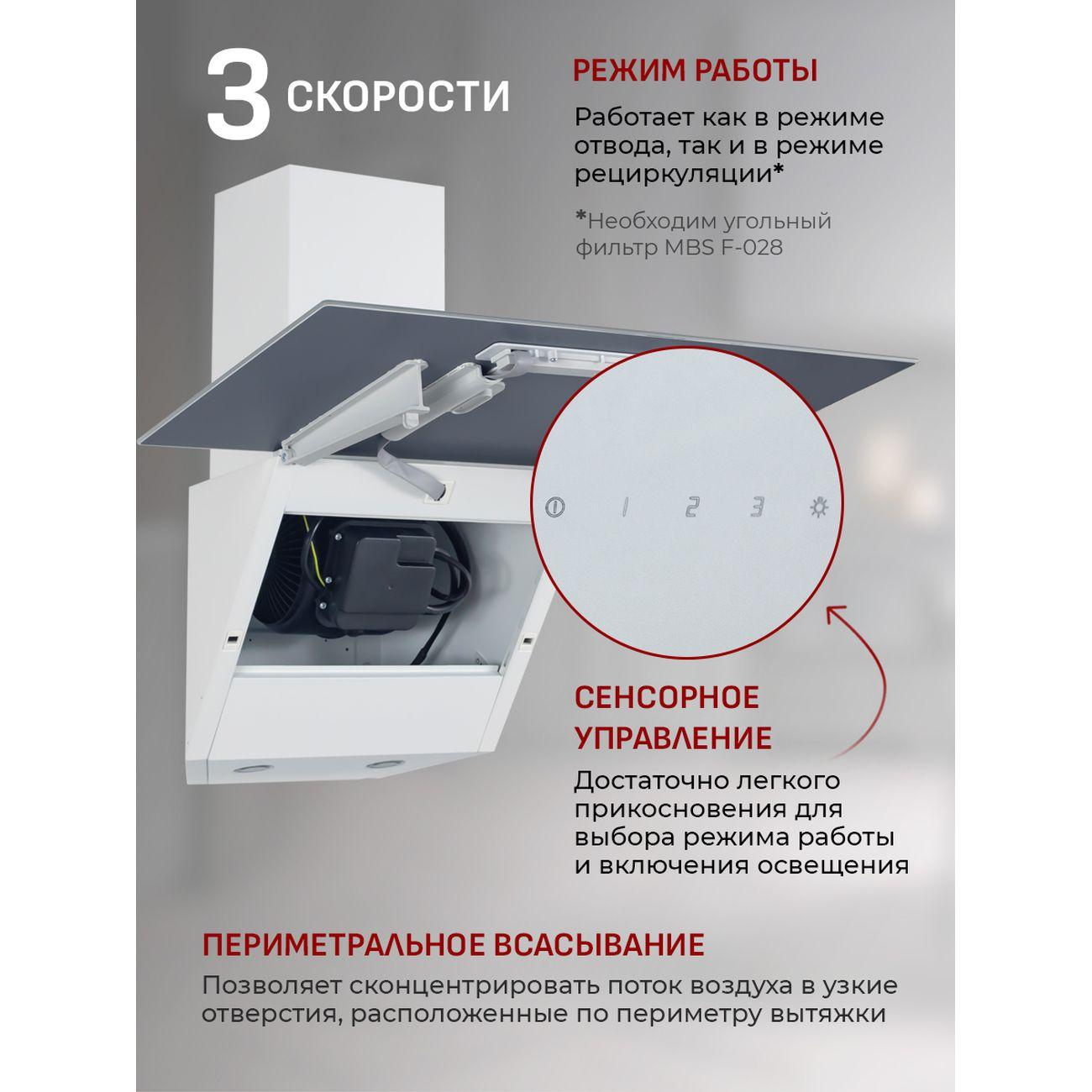 3 СКОРОСТИ

РЕЖИМ РАБОТЫ

Работает как в режиме отвода, так и в режиме рециркуляции*

*Необходим угольный фильтр MBS F-028

1 2 3

СЕНСОРНОЕ УПРАВЛЕНИЕ

Достаточно легкого прикосновения для выбора режима работы и включения освещения

ПЕРИМЕТРАЛЬНОЕ ВСАСЫВАНИЕ

Позволяет сконцентрировать поток воздуха в узкие отверстия, расположенные по периметру вытяжки