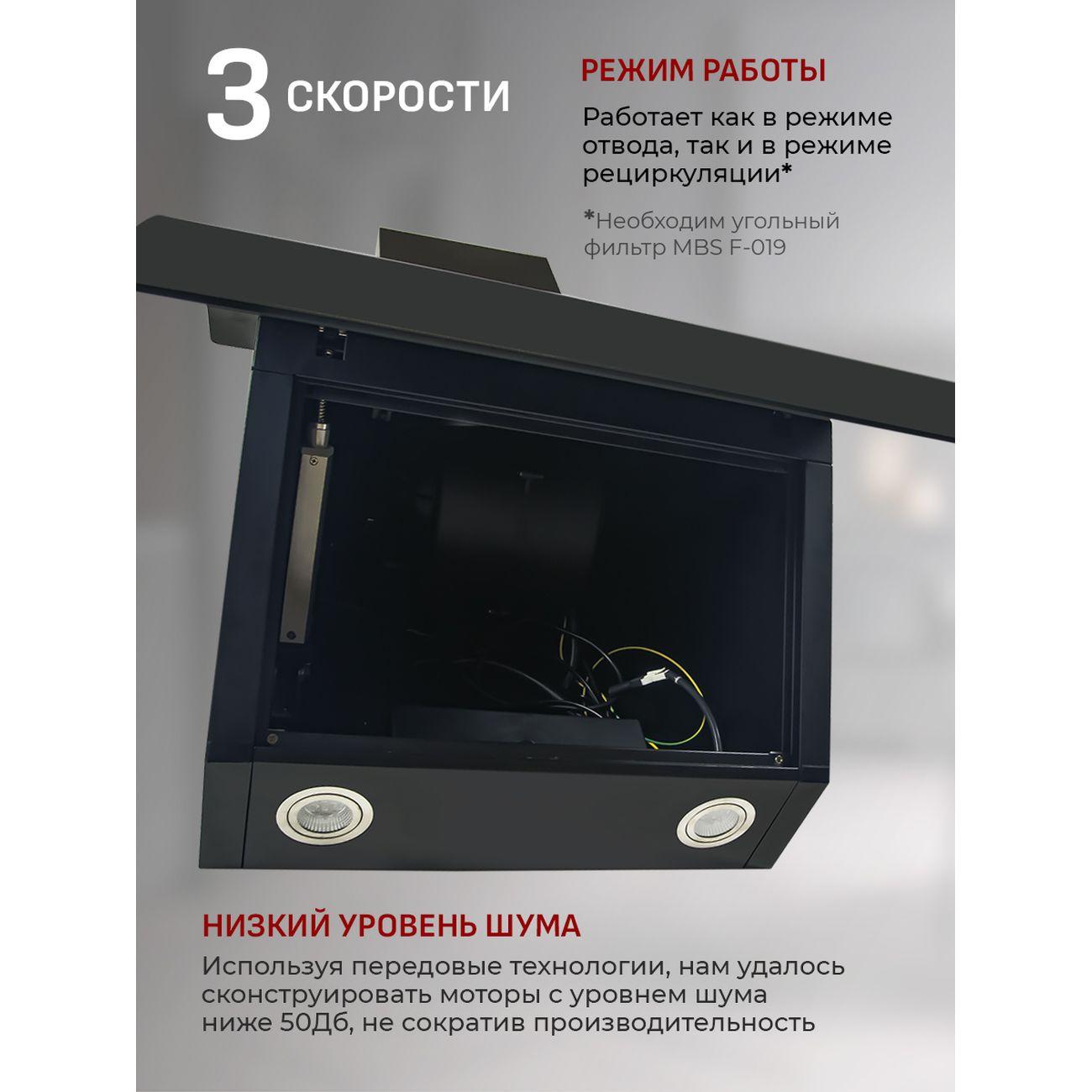 3 СКОРОСТИ

РЕЖИМ РАБОТЫ

Работает как в режиме отвода, так и в режиме рециркуляции*

*Необходим угольный фильтр MBS F-019

НИЗКИЙ УРОВЕНЬ ШУМА

Используя передовые технологии, нам удалось сконструировать моторы с уровнем шума ниже 50Дб, не сократив производительность